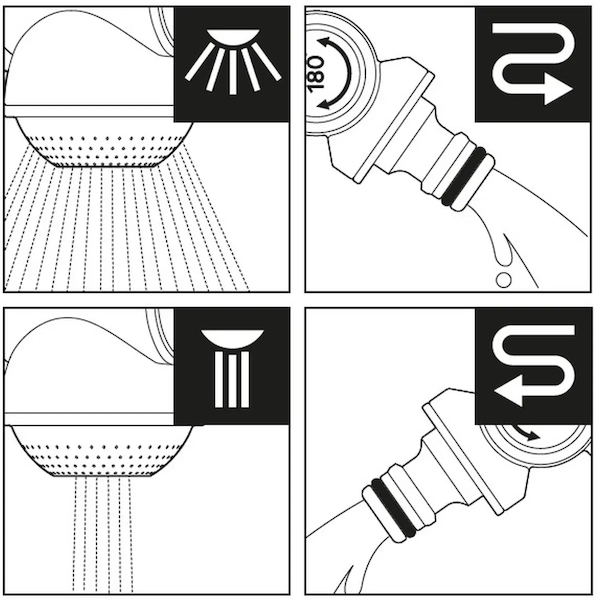 180°